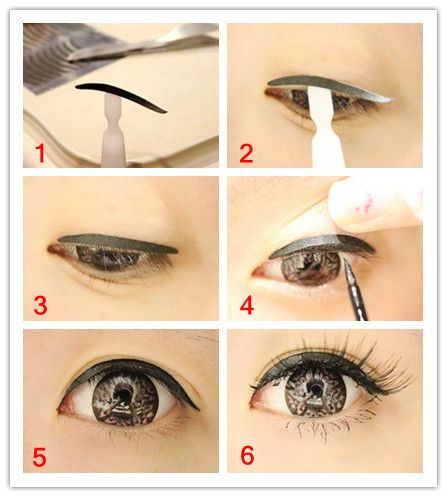 1
2
3
4
5
6